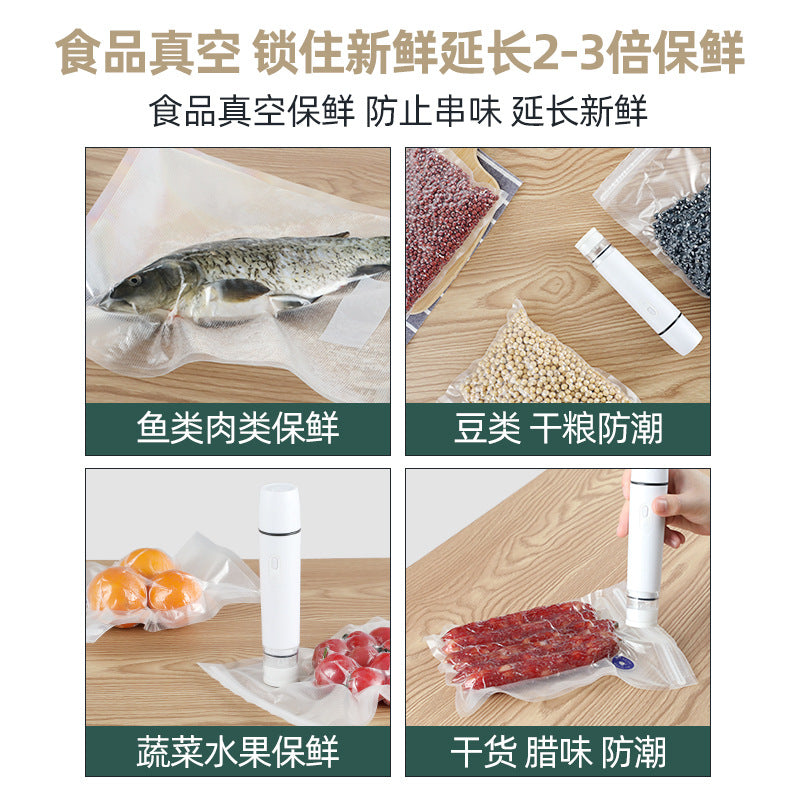 食品真空 锁住新鲜延长2-3倍保鲜

食品真空保鲜 防止串味 延长新鲜

鱼类肉类保鲜

豆类 干粮防潮

蔬菜水果保鲜

干货 腊味 防潮